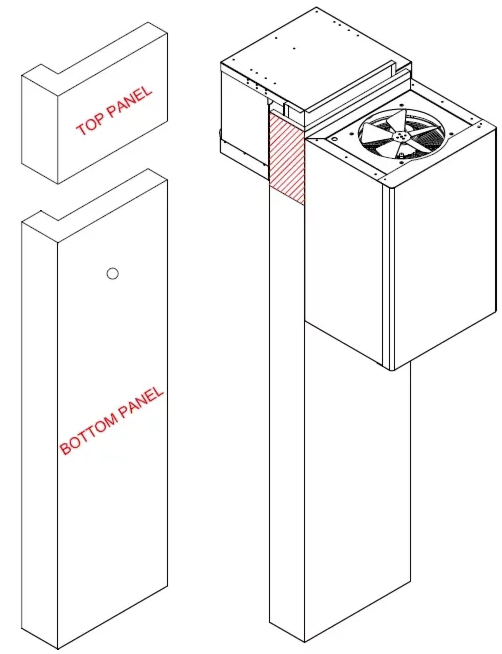 TOP PANEL

BOTTOM PANEL